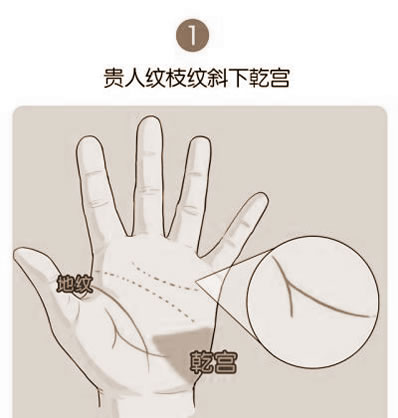 1

贵人纹枝纹斜下乾宫

地纹

乾宫