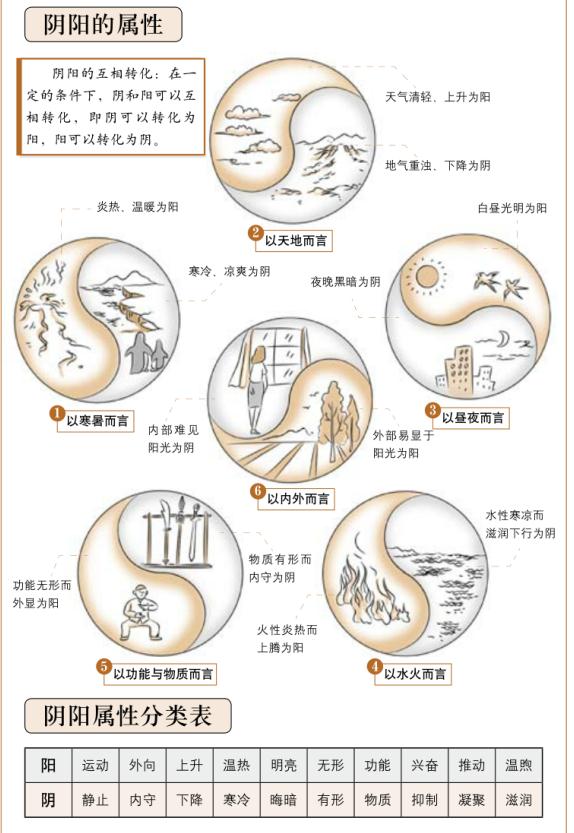 阴阳的属性

阴阳的互相转化：在一定的条件下，阴和阳可以互相转化，即阴可以转化为阳，阳可以转化为阴。

天气清轻、上升为阳

地气重浊、下降为阴

2 以天地而言

炎热、温暖为阳

寒冷、凉爽为阴

1 以寒暑而言

白昼光明为阳

夜晚黑暗为阴

3 以昼夜而言

内部难见阳光为阴

外部易显于阳光为阳

6 以内外而言

功能无形而外显为阳

物质有形而内守为阴

5 以功能与物质而言

水性寒凉而滋润下行为阴

火性炎热而上腾为阳

4 以水火而言

阴阳属性分类表

| 阳 | 运动 | 外向 | 上升 | 温热 | 明亮 | 无形 | 功能 | 兴奋 | 推动 | 温煦 |
|---|---|---|---|---|---|---|---|---|---|---|
| 阴 | 静止 | 内守 | 下降 | 寒冷 | 晦暗 | 有形 | 物质 | 抑制 | 凝聚 | 滋润 |