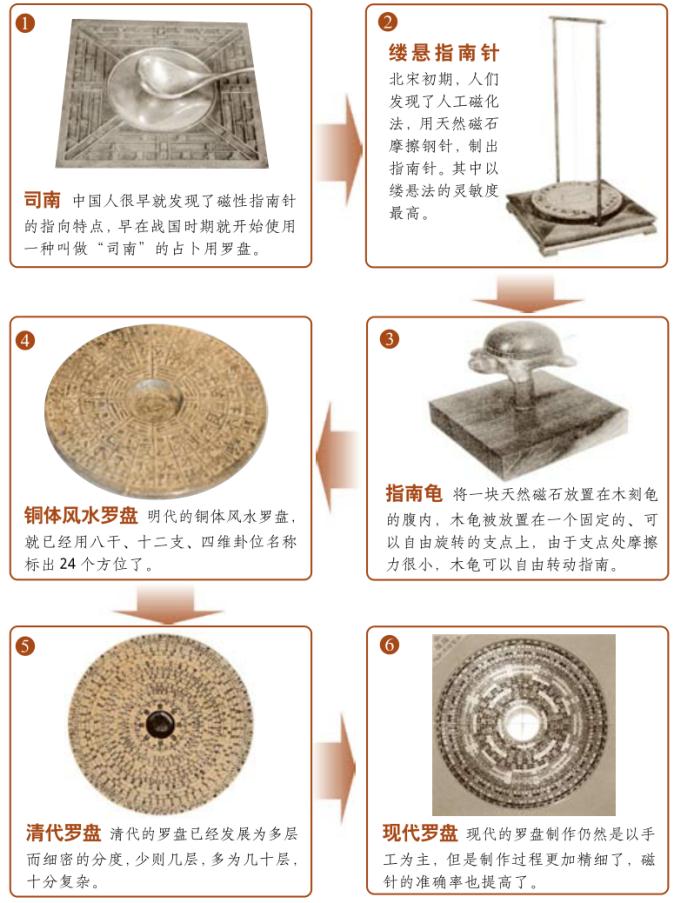 1

司南 中国人很早就发现了磁性指南针的指向特点，早在战国时期就开始使用一种叫做“司南”的占卜用罗盘。

2

缕悬指南针

北宋初期，人们发现了人工磁化法，用天然磁石摩擦钢针，制出指南针。其中以缕悬法的灵敏度最高。

3

指南龟 将一块天然磁石放置在木刻龟的腹内，木龟被放置在一个固定的、可以自由旋转的支点上，由于支点处摩擦力很小，木龟可以自由转动指南。

4

铜体风水罗盘 明代的铜体风水罗盘，就已经用八干、十二支、四维卦位名称标出24个方位了。

5

清代罗盘 清代的罗盘已经发展为多层而细密的分度，少则几层，多为几十层，十分复杂。

6

现代罗盘 现代的罗盘制作仍然是以手工为主，但是制作过程更加精细了，磁针的准确率也提高了。